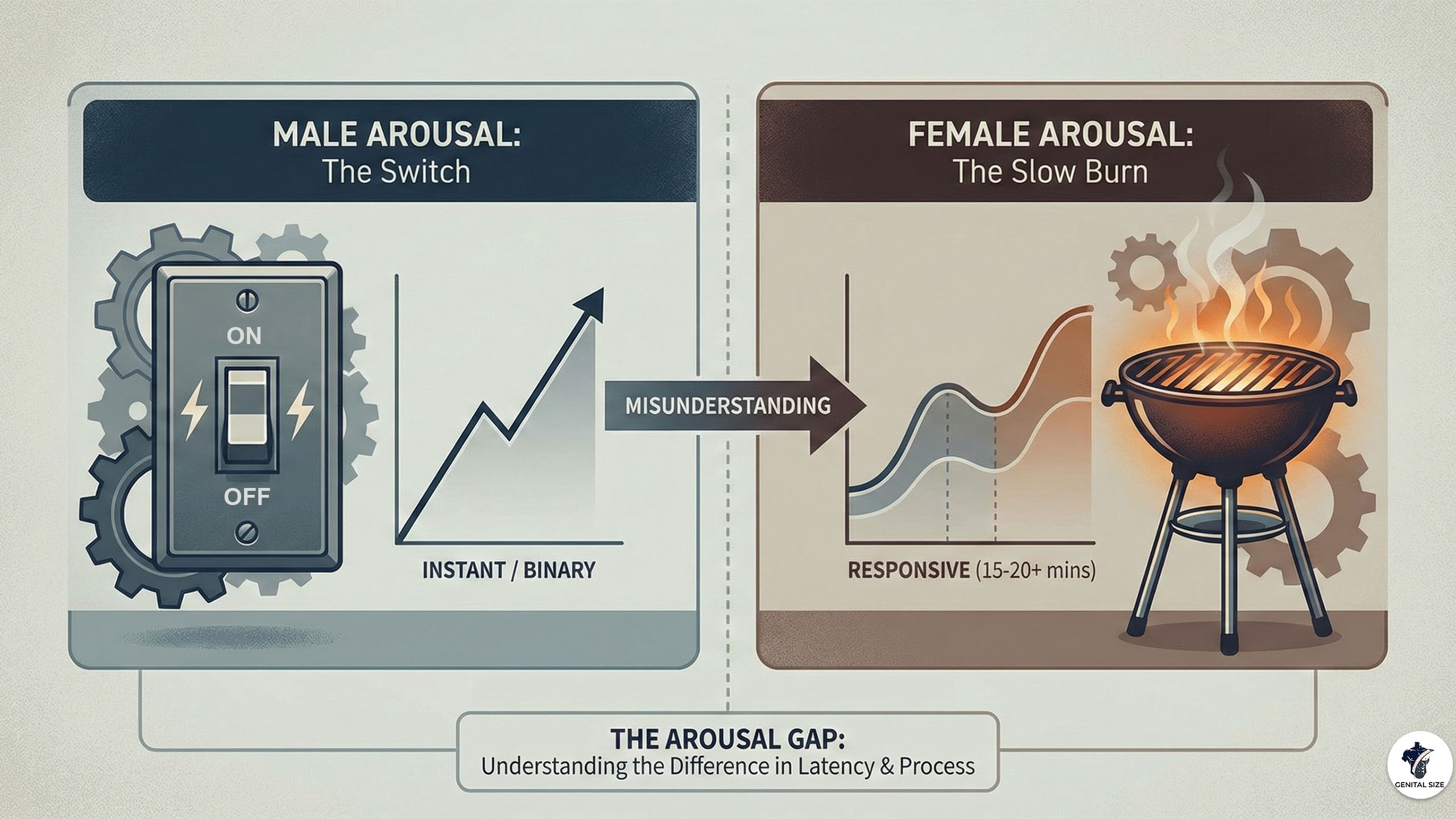 MALE AROUSAL:
The Switch

ON

OFF

INSTANT / BINARY

MISUNDERSTANDING

FEMALE AROUSAL:
The Slow Burn

RESPONSIVE (15-20+ mins)

THE AROUSAL GAP:
Understanding the Difference in Latency & Process

GENITAL SIZE